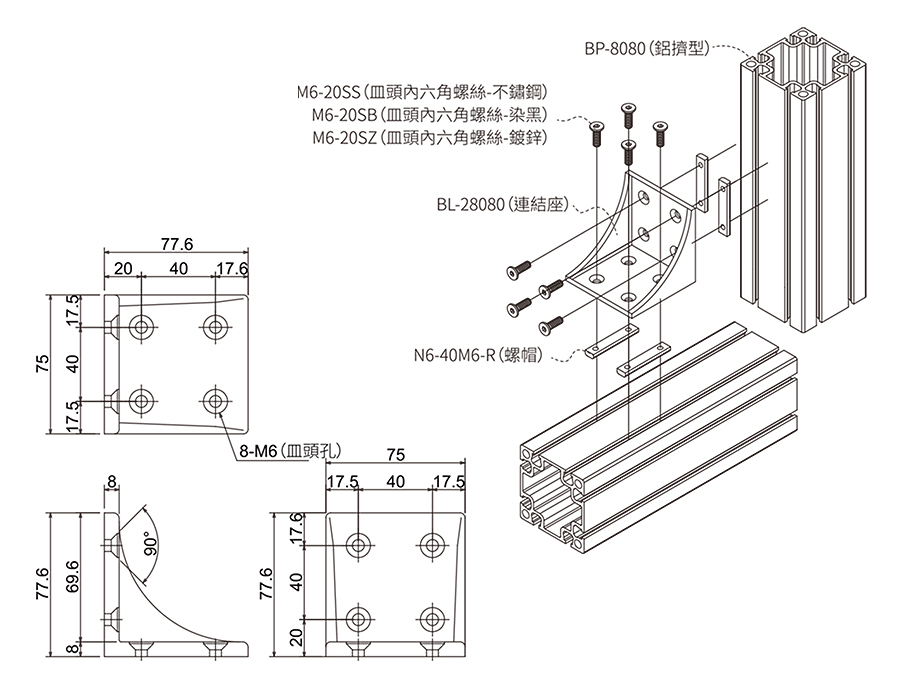 BP-8080（鋁擠型）

M6-20SS（皿頭內六角螺絲-不鏽鋼）
M6-20SB（皿頭內六角螺絲-染黑）
M6-20SZ（皿頭內六角螺絲-鍍鋅）

BL-28080（連結座）

N6-40M6-R（螺帽）

77.6
20
40
17.6
75
17.5
40
17.5
8-M6（皿頭孔）

8
90°
77.6
69.6
8

75
17.5
40
17.5
77.6
17.6
40
20